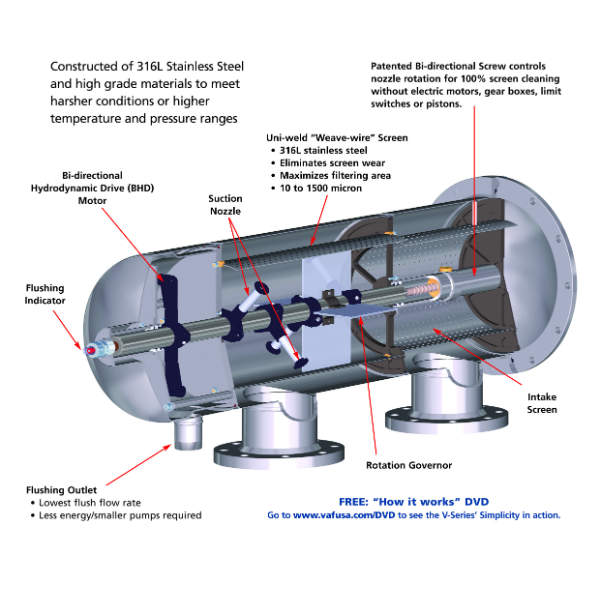 Constructed of 316L Stainless Steel and high grade materials to meet harsher conditions or higher temperature and pressure ranges

Patented Bi-directional Screw controls nozzle rotation for 100% screen cleaning without electric motors, gear boxes, limit switches or pistons.

Uni-weld "Weave-wire" Screen
• 316L stainless steel
• Eliminates screen wear
• Maximizes filtering area
• 10 to 1500 micron

Bi-directional Hydrodynamic Drive (BHD) Motor

Suction Nozzle

Flushing Indicator

Intake Screen

Rotation Governor

Flushing Outlet
• Lowest flush flow rate
• Less energy/smaller pumps required

FREE: "How it works" DVD
Go to www.vafusa.com/DVD to see the V-Series' Simplicity in action.