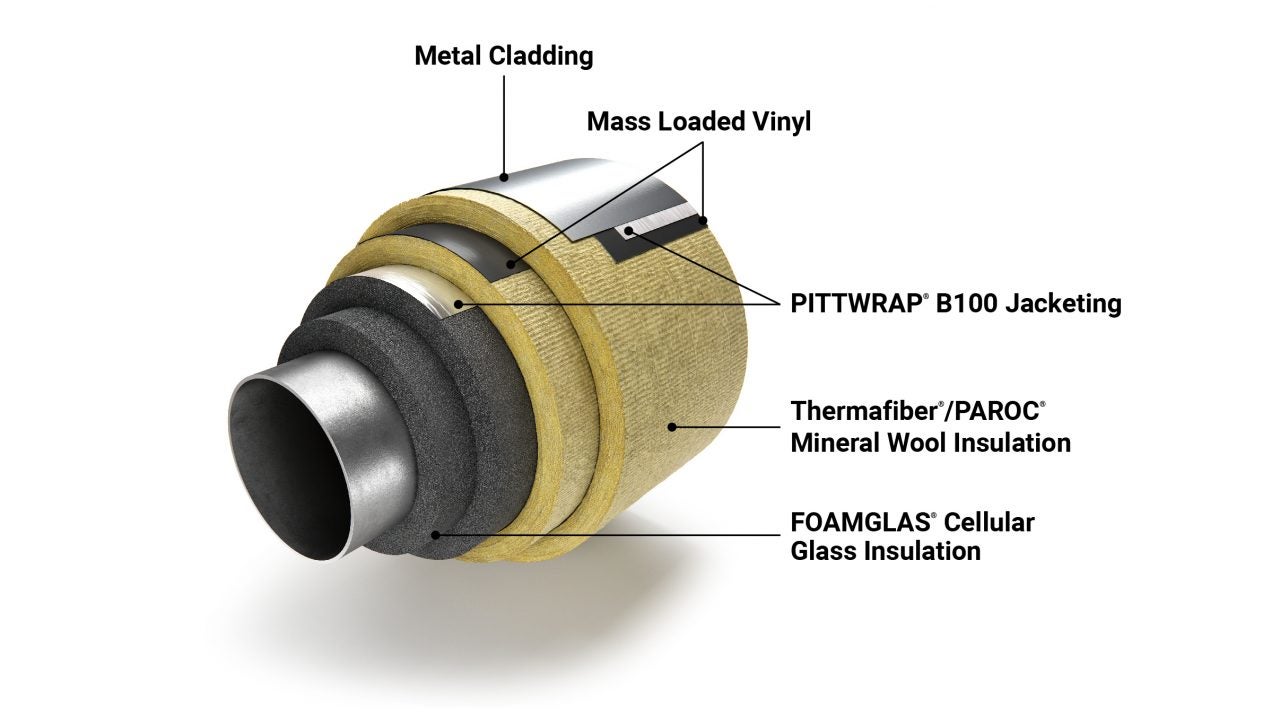 Metal Cladding

Mass Loaded Vinyl

PITTWRAP® B100 Jacketing

Thermafiber®/PAROC® Mineral Wool Insulation

FOAMGLAS® Cellular Glass Insulation