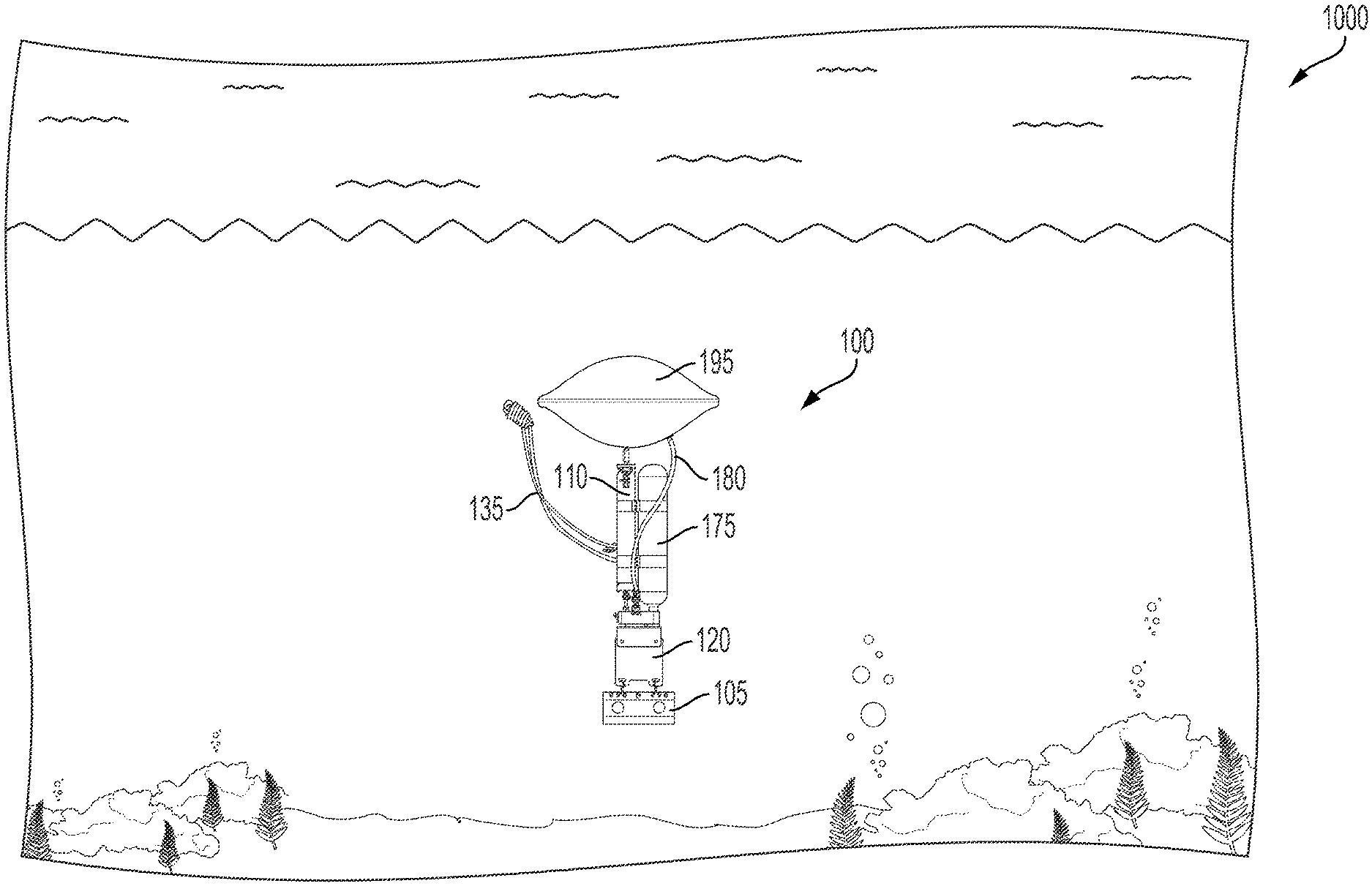 1000

100

195

110

180

135

175

120

105