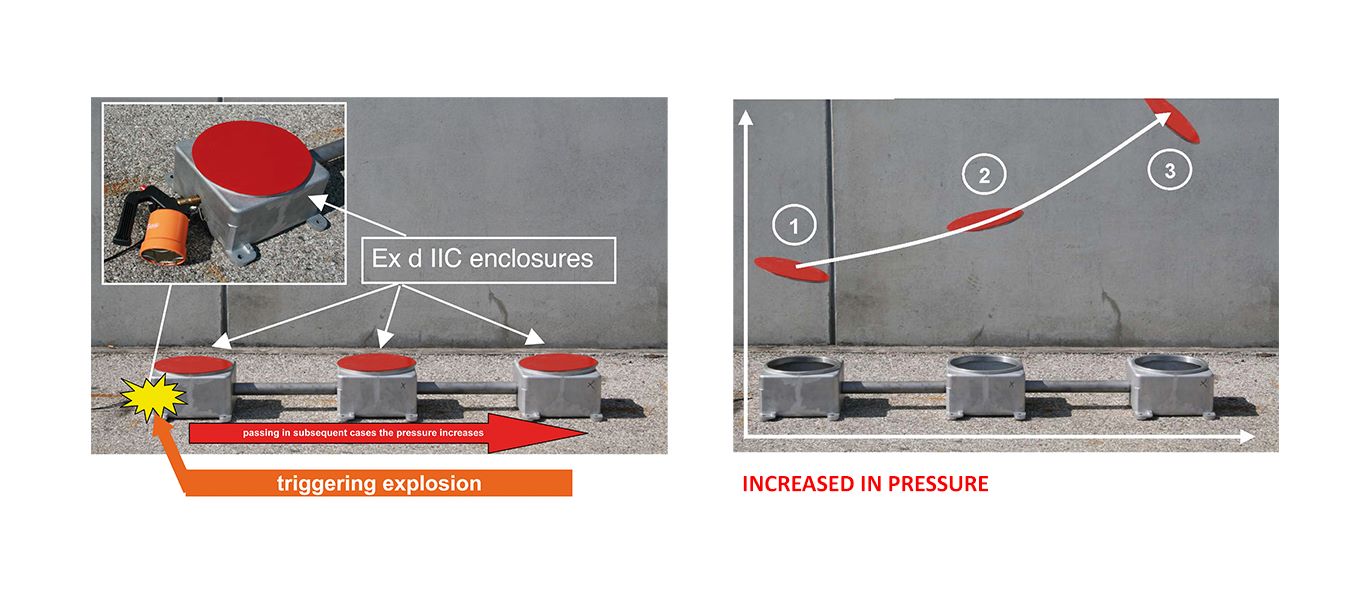 Ex d IIC enclosures

passing in subsequent cases the pressure increases

triggering explosion

1

2

3

INCREASED IN PRESSURE